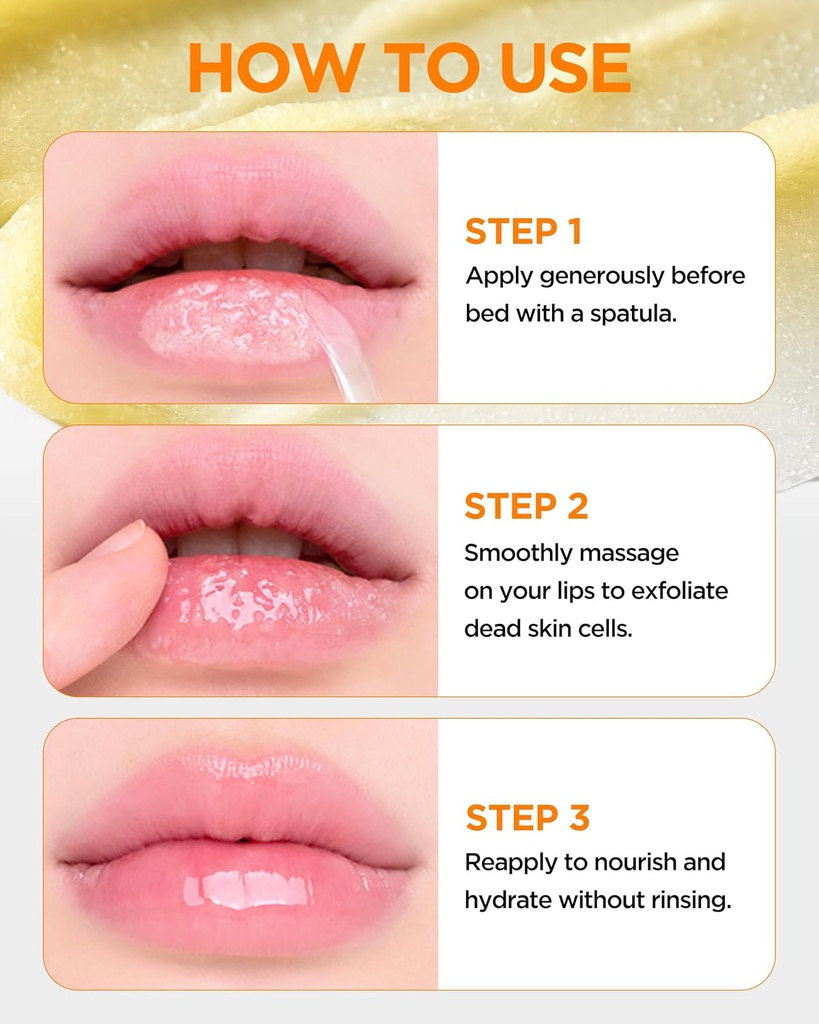 HOW TO USE

STEP 1
Apply generously before bed with a spatula.

STEP 2
Smoothly massage on your lips to exfoliate dead skin cells.

STEP 3
Reapply to nourish and hydrate without rinsing.