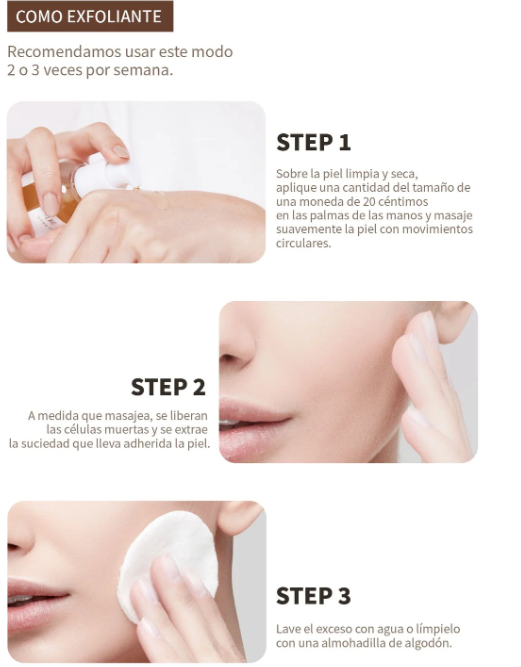 COMO EXFOLIANTE

Recomendamos usar este modo 2 o 3 veces por semana.

STEP 1

Sobre la piel limpia y seca, aplique una cantidad del tamaño de una moneda de 20 céntimos en las palmas de las manos y masaje suavemente la piel con movimientos circulares.

STEP 2

A medida que masajea, se liberan las células muertas y se extrae la suciedad que lleva adherida la piel.

STEP 3

Lave el exceso con agua o límpielo con una almohadilla de algodón.